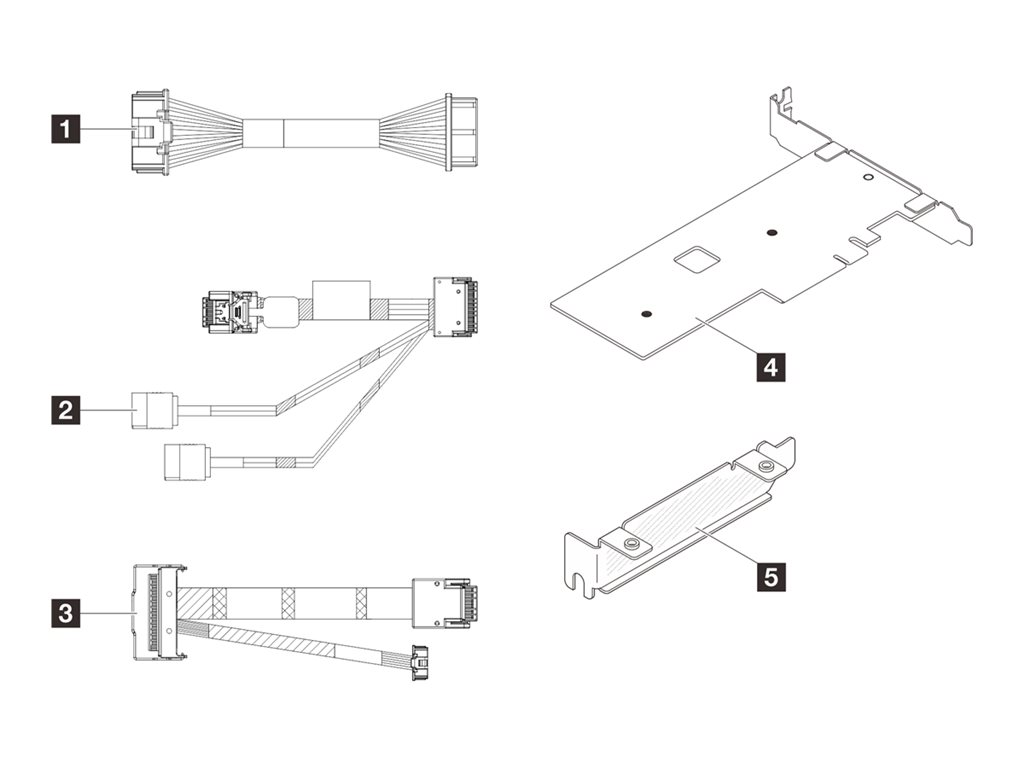 1
2
3
4
5