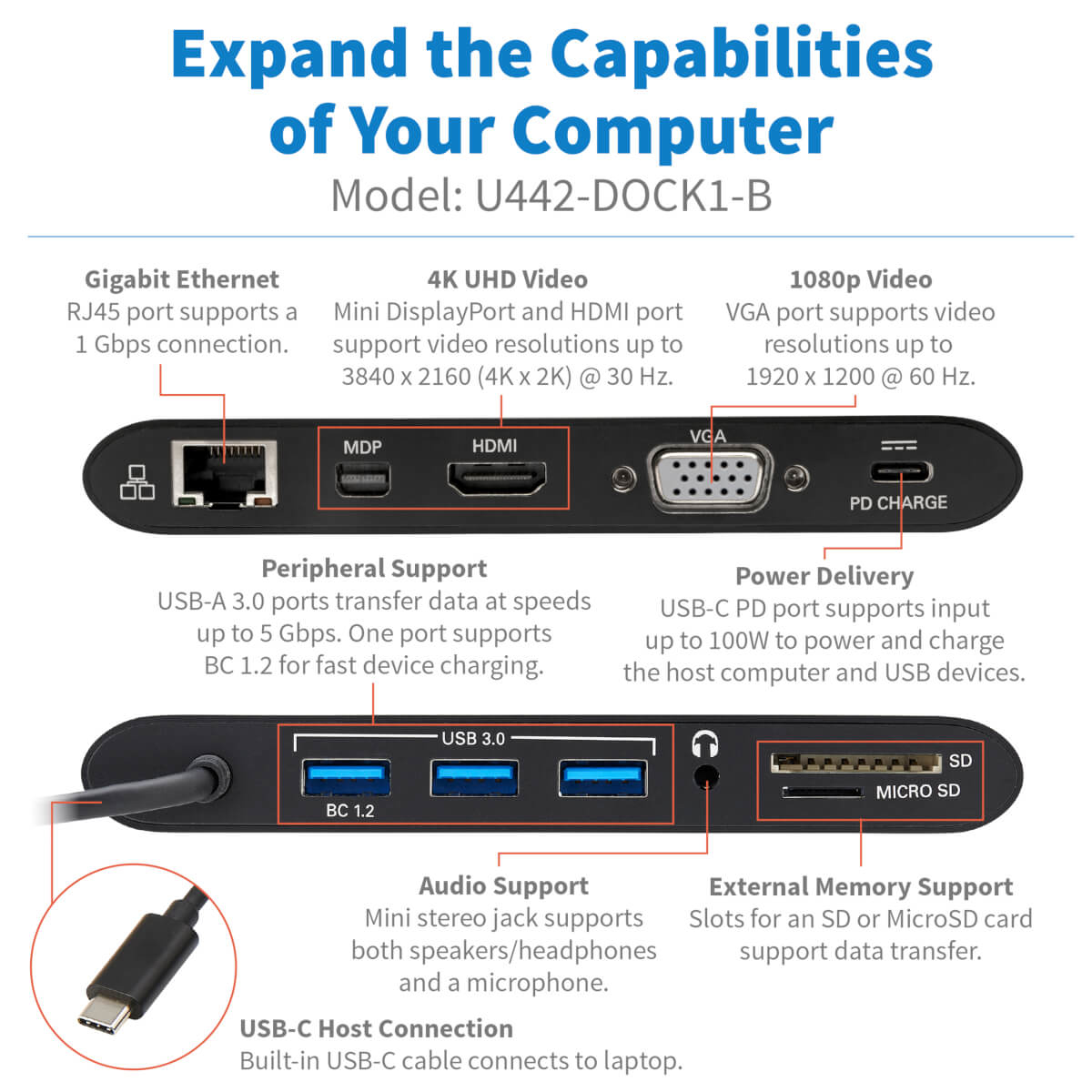 Expand the Capabilities of Your Computer

Model: U442-DOCK1-B

Gigabit Ethernet
RJ45 port supports a 1 Gbps connection.

4K UHD Video
Mini DisplayPort and HDMI port support video resolutions up to 3840 x 2160 (4K x 2K) @ 30 Hz.

1080p Video
VGA port supports video resolutions up to 1920 x 1200 @ 60 Hz.

MDP

HDMI

VGA

PD CHARGE

Peripheral Support
USB-A 3.0 ports transfer data at speeds up to 5 Gbps. One port supports BC 1.2 for fast device charging.

Power Delivery
USB-C PD port supports input up to 100W to power and charge the host computer and USB devices.

USB 3.0

BC 1.2

SD

MICRO SD

Audio Support
Mini stereo jack supports both speakers/headphones and a microphone.

External Memory Support
Slots for an SD or MicroSD card support data transfer.

USB-C Host Connection
Built-in USB-C cable connects to laptop.