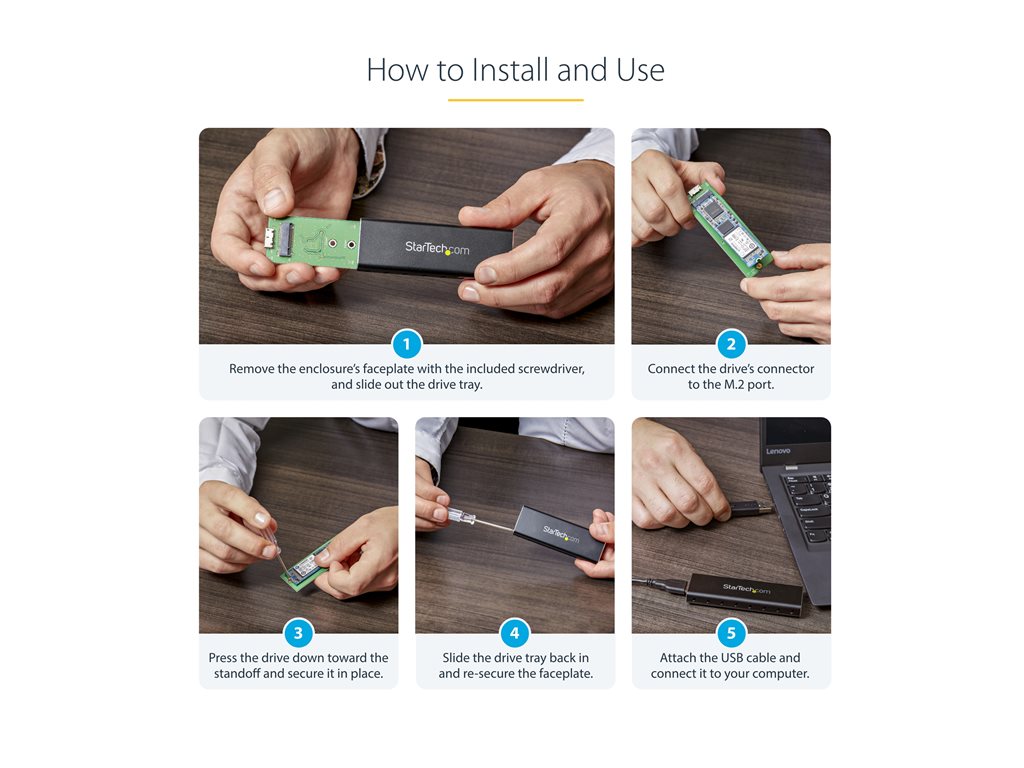 How to Install and Use

StarTech.com

1

Remove the enclosure's faceplate with the included screwdriver, and slide out the drive tray.

2

Connect the drive's connector to the M.2 port.

3

Press the drive down toward the standoff and secure it in place.

StarTech.com

4

Slide the drive tray back in and re-secure the faceplate.

Lenovo

StarTech.com

5

Attach the USB cable and connect it to your computer.